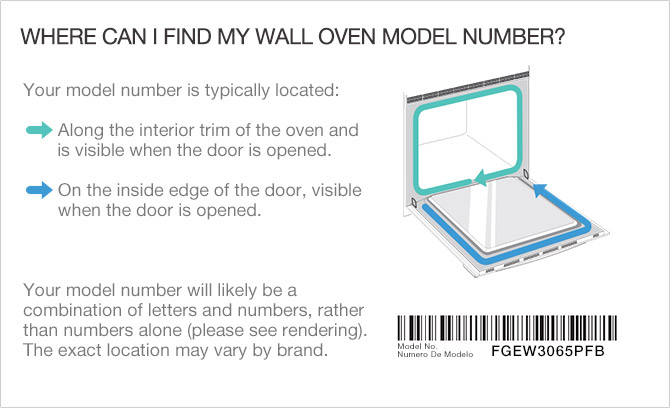 WHERE CAN I FIND MY WALL OVEN MODEL NUMBER?

Your model number is typically located:

Along the interior trim of the oven and is visible when the door is opened.

On the inside edge of the door, visible when the door is opened.

Your model number will likely be a combination of letters and numbers, rather than numbers alone (please see rendering). The exact location may vary by brand.

Model No.
Numero De Modelo
FGEW3065PFB